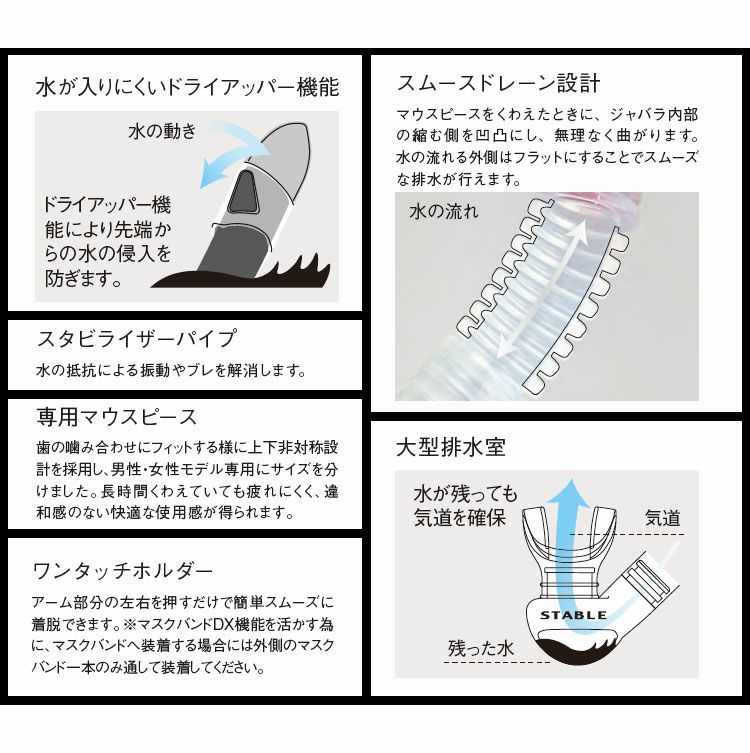 水が入りにくいドライアッパー機能

水の動き

ドライアッパー機能により先端からの水の侵入を防ぎます。

スタビライザーパイプ

水の抵抗による振動やブレを解消します。

専用マウスピース

歯の噛み合わせにフィットする様に上下非対称設計を採用し、男性・女性モデル専用にサイズを分けました。長時間くわえていても疲れにくく、違和感のない快適な使用感が得られます。

ワンタッチホルダー

アーム部分の左右を押すだけで簡単スムーズに着脱できます。※マスクバンドDX機能を活かす為に、マスクバンドへ装着する場合には外側のマスクバンド一本のみ通して装着してください。

スムースドレーン設計

マウスピースをくわえたときに、ジャバラ内部の縮む側を凹凸にし、無理なく曲がります。水の流れる外側はフラットにすることでスムーズな排水が行えます。

水の流れ

大型排水室

水が残っても気道を確保

気道

STABLE

残った水