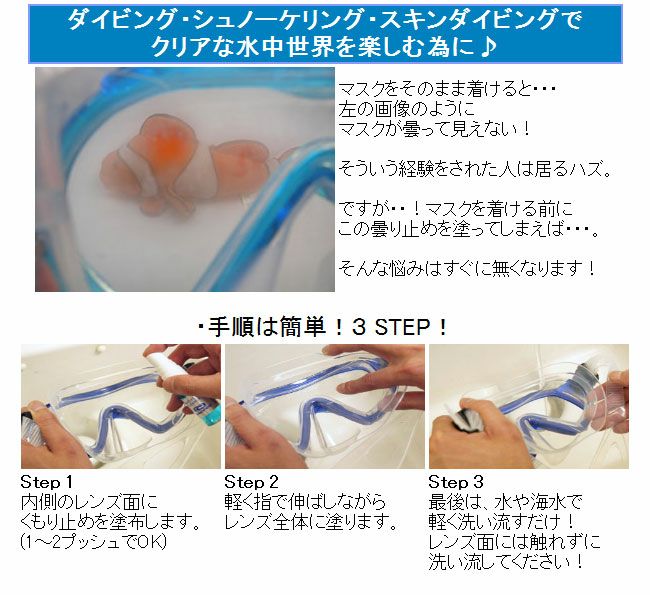 ダイビング・シュノーケリング・スキンダイビングで
クリアな水中世界を楽しむ為に♪

マスクをそのまま着けると・・・
左の画像のように
マスクが曇って見えない！

そういう経験をされた人は居るハズ。

ですが・・！マスクを着ける前に
この曇り止めを塗ってしまえば・・・。

そんな悩みはすぐに無くなります！

・手順は簡単！3 STEP！

Step 1
内側のレンズ面に
くもり止めを塗布します。
(1～2プッシュでOK)

Step 2
軽く指で伸ばしながら
レンズ全体に塗ります。

Step 3
最後は、水や海水で
軽く洗い流すだけ！
レンズ面には触れずに
洗い流してください！