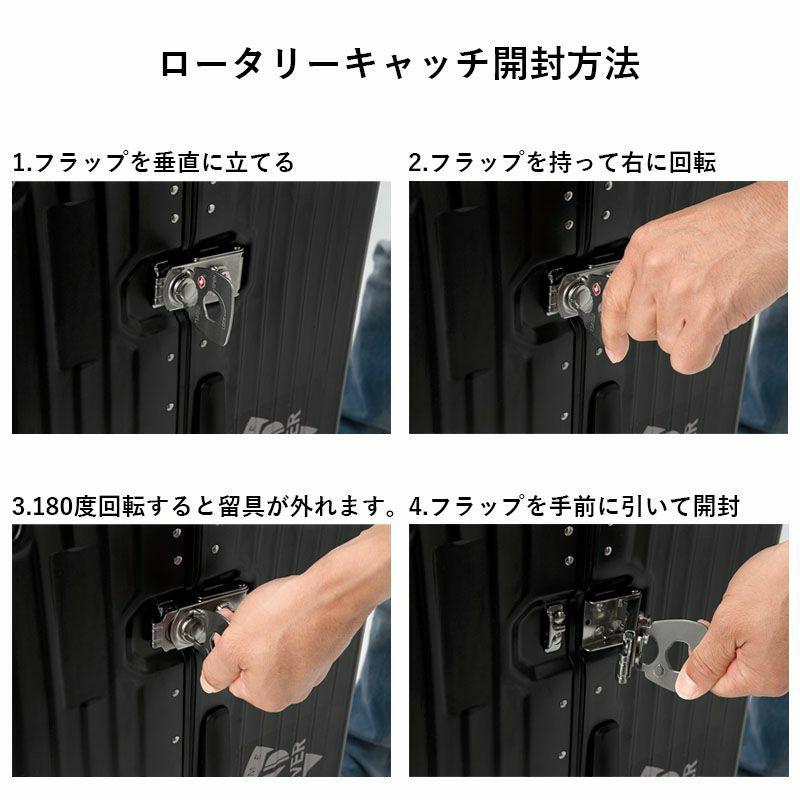 ロータリーキャッチ開封方法

1.フラップを垂直に立てる

2.フラップを持って右に回転

3.180度回転すると留具が外れます。

4.フラップを手前に引いて開封