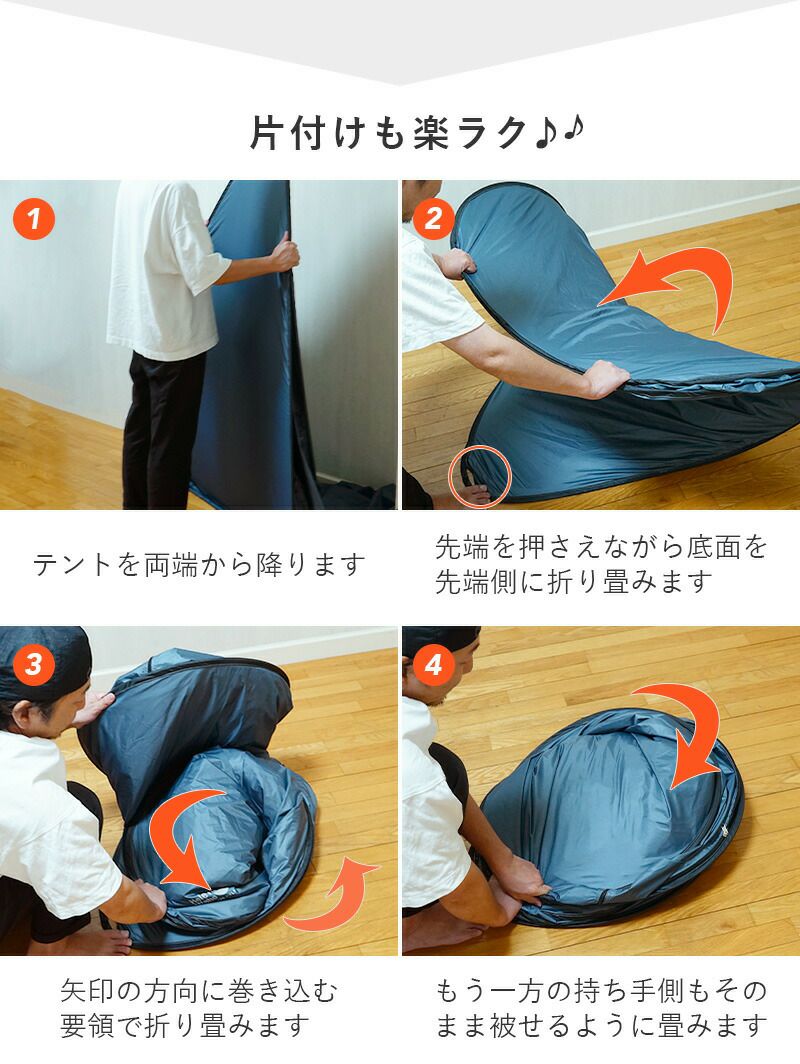 片付けも楽ラク♪♪

1

2

テントを両端から降ります

先端を押さえながら底面を先端側に折り畳みます

3

4

矢印の方向に巻き込む要領で折り畳みます

もう一方の持ち手側もそのまま被せるように畳みます