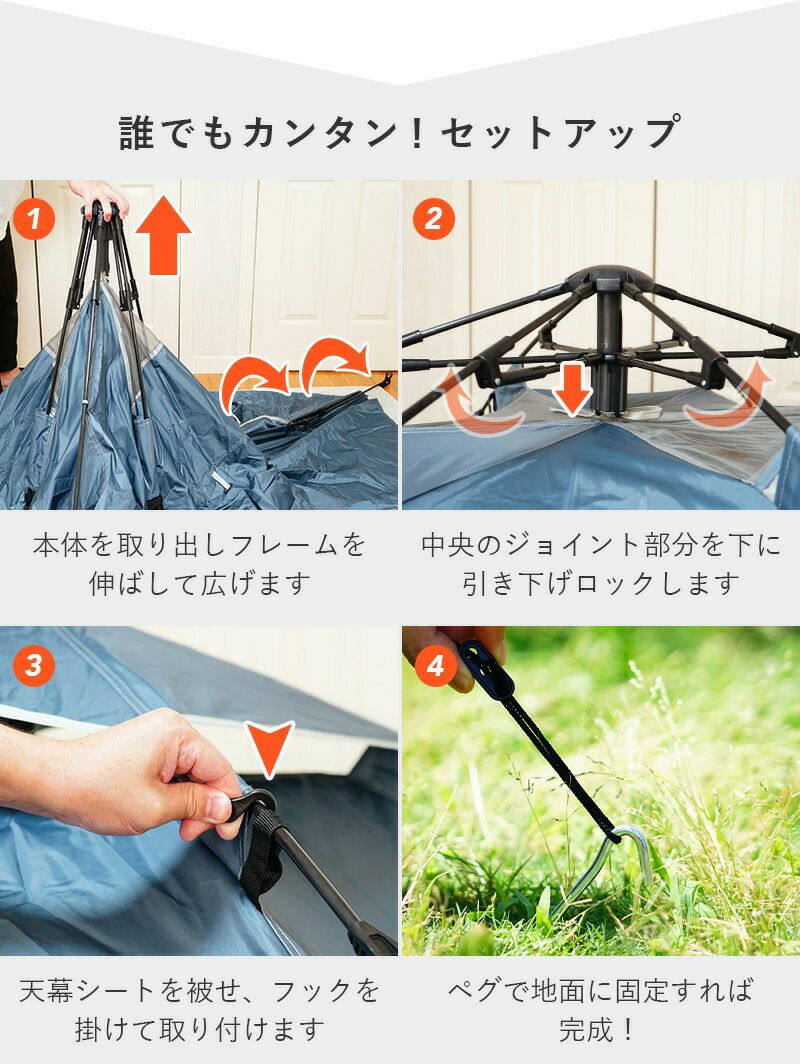 誰でもカンタン！セットアップ

1

本体を取り出しフレームを伸ばして広げます

2

中央のジョイント部分を下に引き下げロックします

3

天幕シートを被せ、フックを掛けて取り付けます

4

ペグで地面に固定すれば完成！