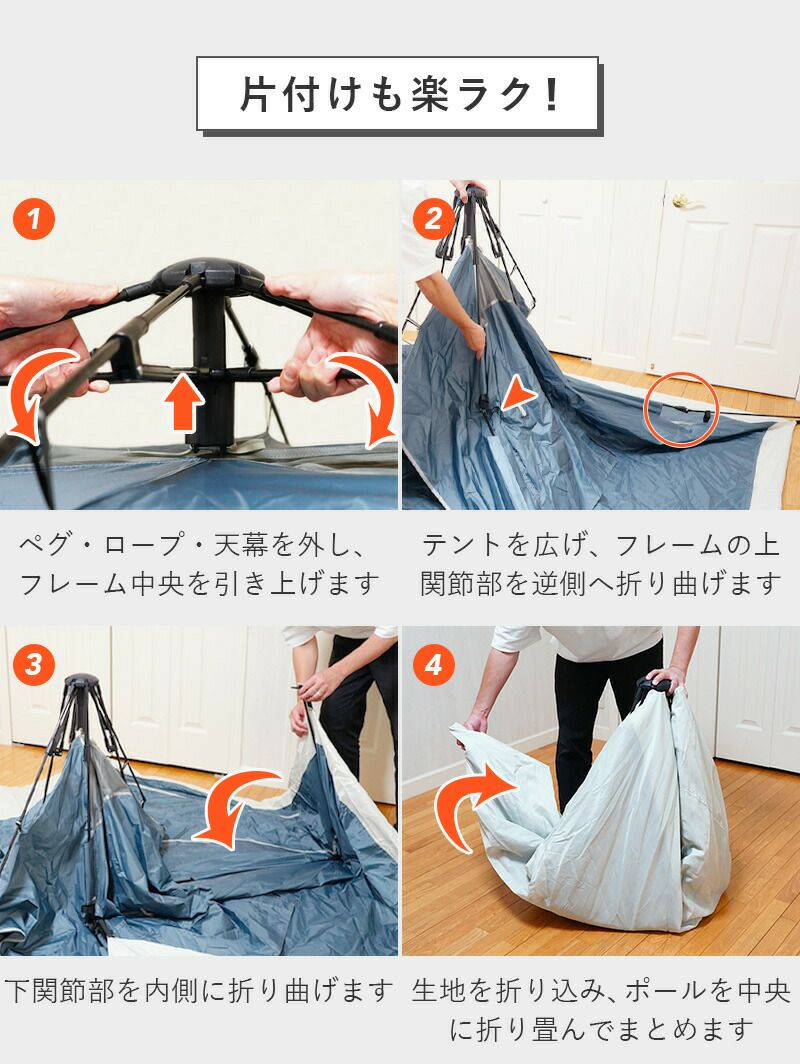 片付けも楽ラク！

1

ペグ・ロープ・天幕を外し、フレーム中央を引き上げます

2

テントを広げ、フレームの上関節部を逆側へ折り曲げます

3

下関節部を内側に折り曲げます

4

生地を折り込み、ポールを中央に折り畳んでまとめます